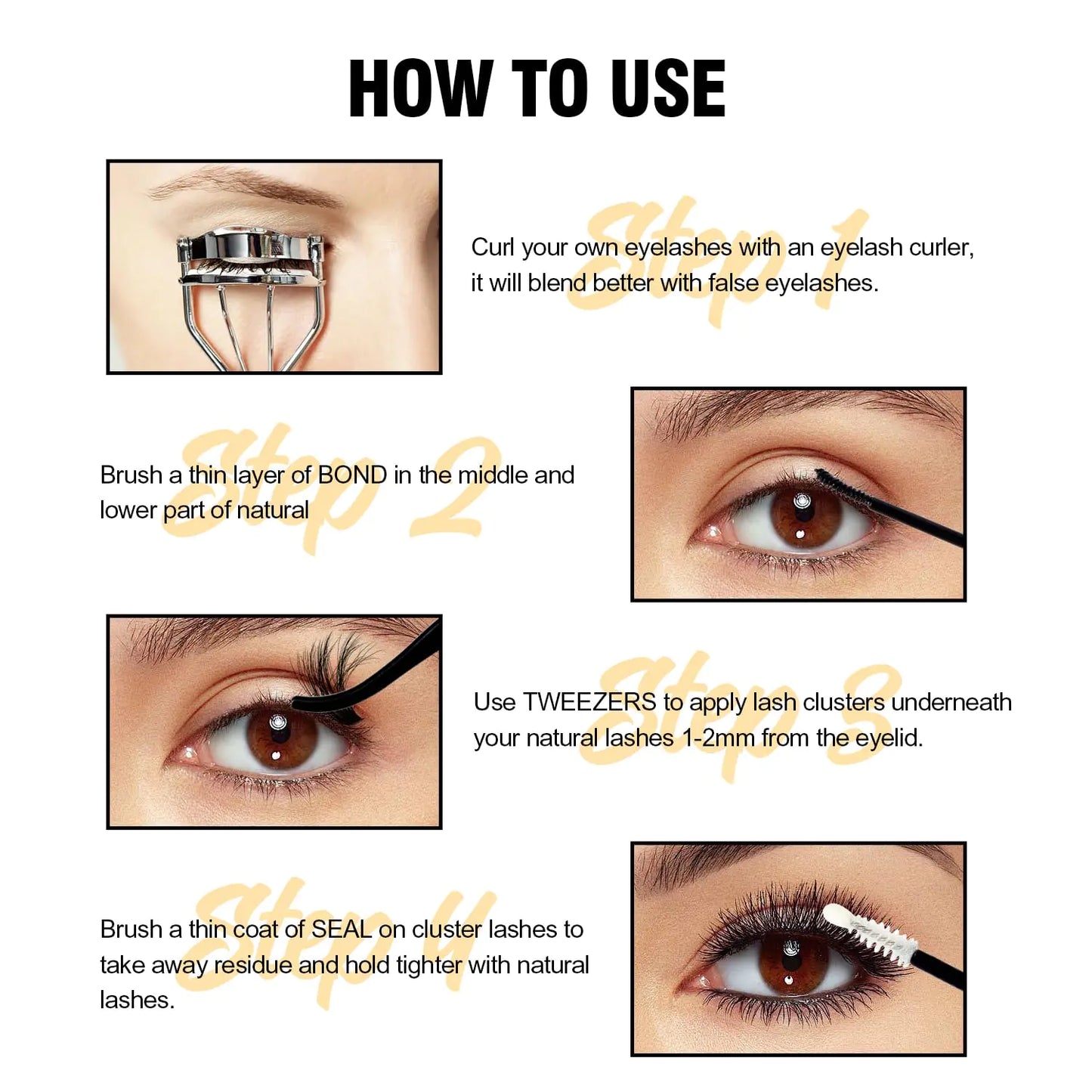 HOW TO USE

Step 1

Curl your own eyelashes with an eyelash curler, it will blend better with false eyelashes.

Step 2

Brush a thin layer of BOND in the middle and lower part of natural

Step 3

Use TWEEZERS to apply lash clusters underneath your natural lashes 1-2mm from the eyelid.

Step 4

Brush a thin coat of SEAL on cluster lashes to take away residue and hold tighter with natural lashes.