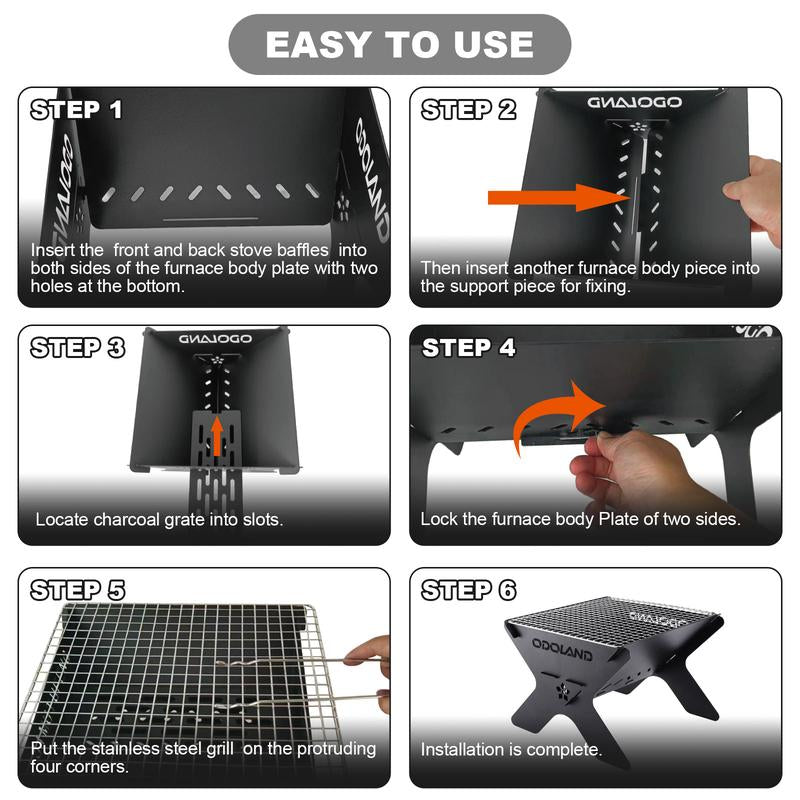 EASY TO USE

STEP 1

ODOLAND

ODOLAND

Insert the front and back stove baffles into both sides of the furnace body plate with two holes at the bottom.

STEP 2

ODOLAND

Then insert another furnace body piece into the support piece for fixing.

STEP 3

ODOLAND

Locate charcoal grate into slots.

STEP 4

Lock the furnace body Plate of two sides.

STEP 5

Put the stainless steel grill on the protruding four corners.

STEP 6

ODOLAND

ODOLAND

Installation is complete.