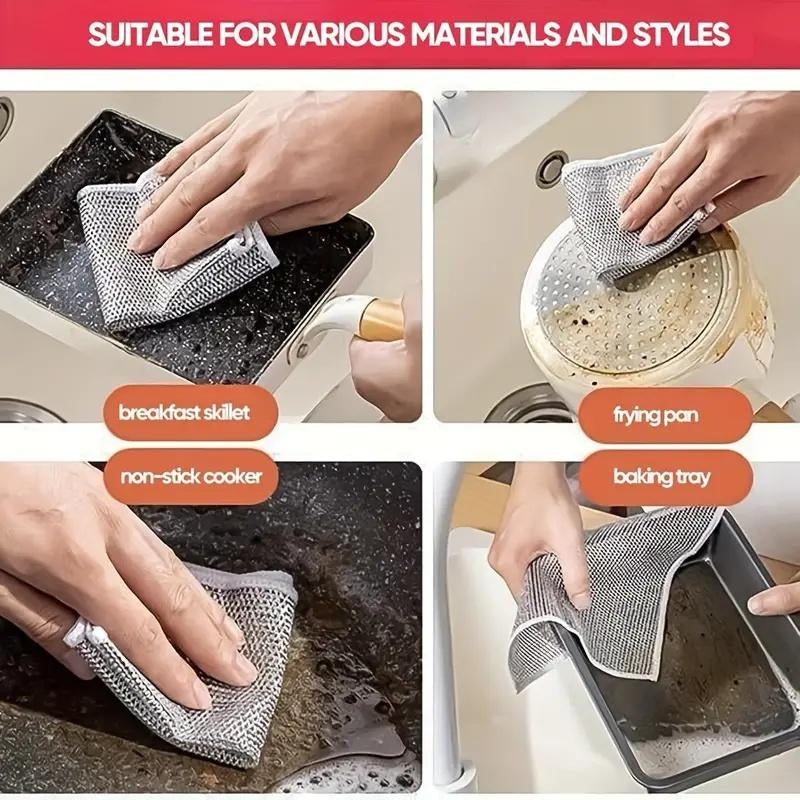 SUITABLE FOR VARIOUS MATERIALS AND STYLES

breakfast skillet

frying pan

non-stick cooker

baking tray